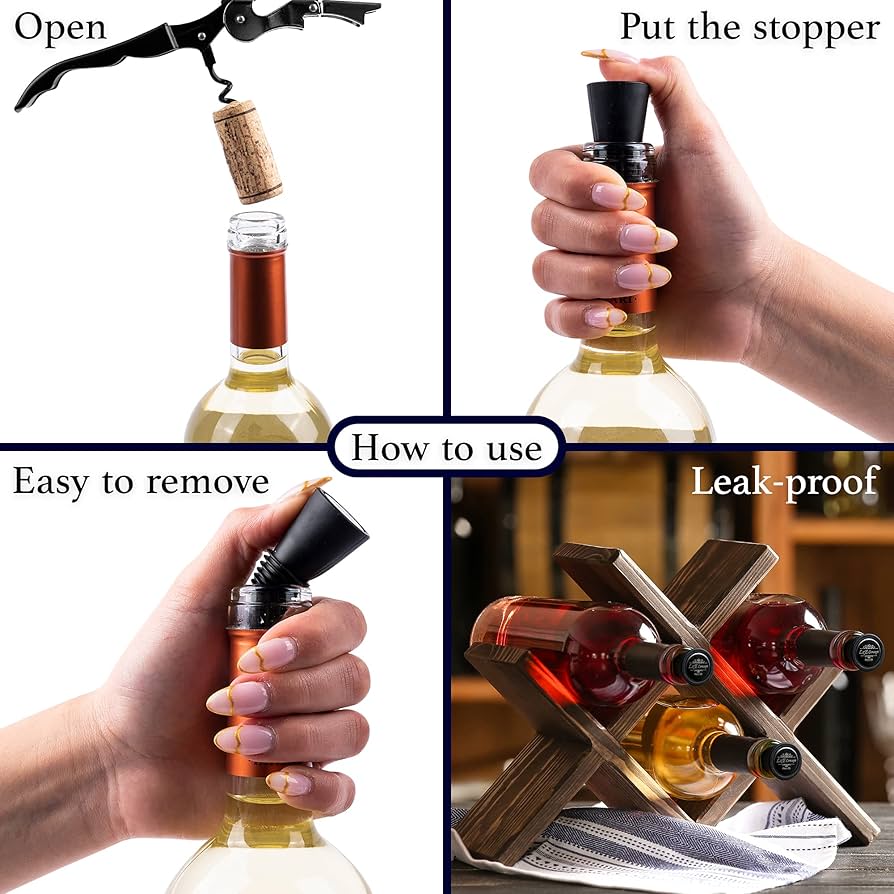 Open

Put the stopper

How to use

Easy to remove

Leak-proof